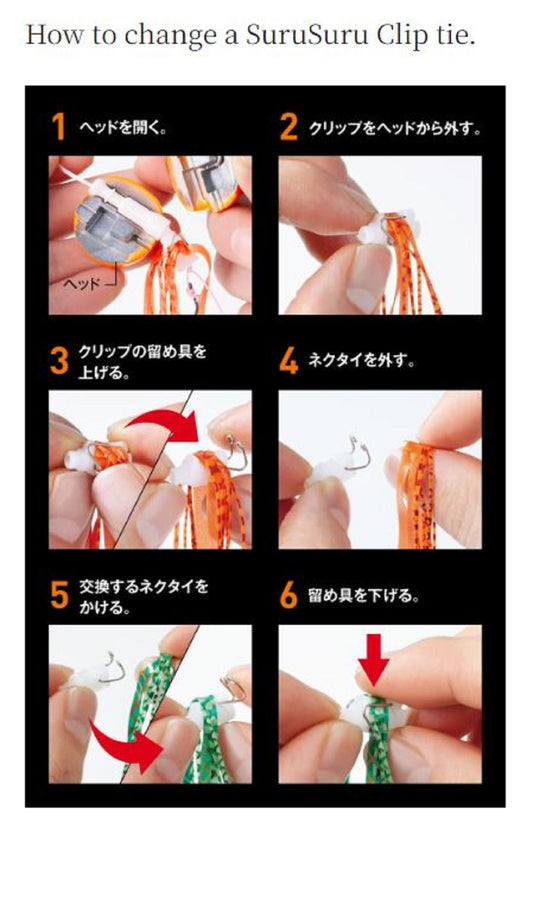 How to change a SuruSuru Clip tie.

1 ヘッドを開く。

ヘッド

2 クリップをヘッドから外す。

3 クリップの留め具を上げる。

4 ネクタイを外す。

5 交換するネクタイをかける。

6 留め具を下げる。